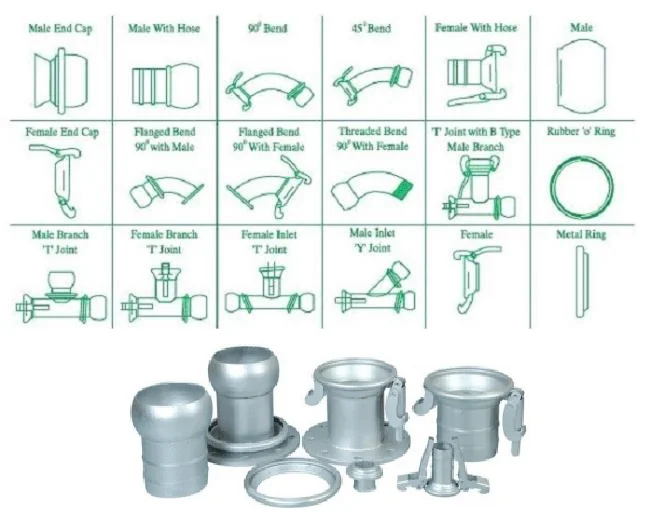 | Male End Cap | Male With Hose | $90^0$ Bend | $45^0$ Bend | Female With Hose | Male |
|---|---|---|---|---|---|
| Female End Cap | Flanged Bend $90^0$ with Male | Flanged Bend $90^0$ With Female | Threaded Bend $90^0$ With Female | 'T' Joint with B Type Male Branch | Rubber 'o' Ring |
| Male Branch 'T' Joint | Female Branch 'T' Joint | Female Inlet 'T' Joint | Male Inlet 'Y' Joint | Female | Metal Ring |